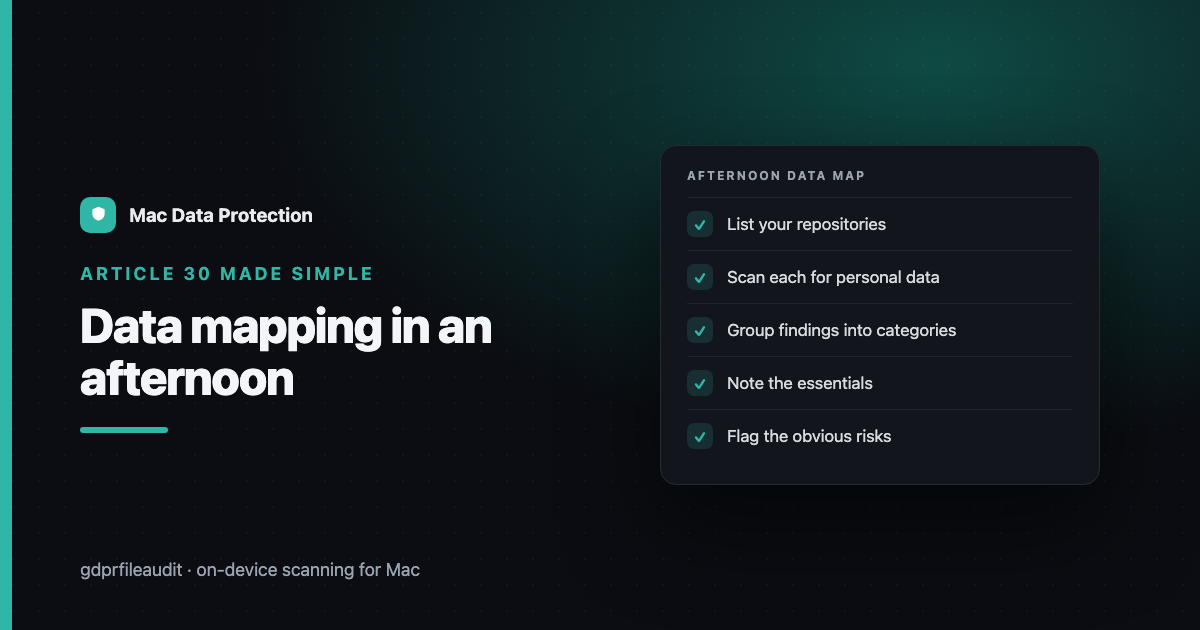 Mac Data Protection

ARTICLE 30 MADE SIMPLE

Data mapping in an afternoon

gdprfileaudit · on-device scanning for Mac

AFTERNOON DATA MAP

☑ List your repositories

☑ Scan each for personal data

☑ Group findings into categories

☑ Note the essentials

☑ Flag the obvious risks